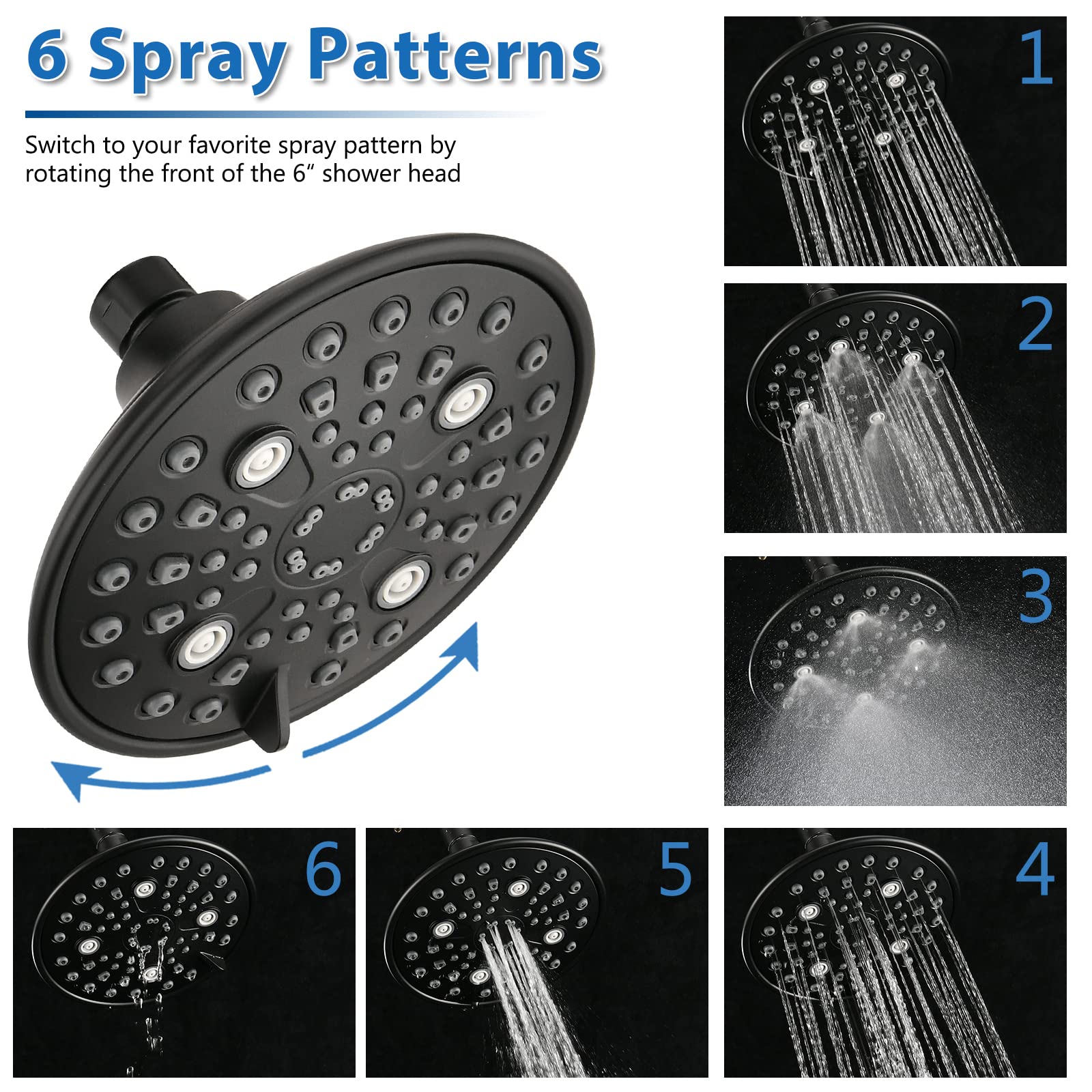 6 Spray Patterns

Switch to your favorite spray pattern by rotating the front of the 6" shower head

1

2

3

6

5

4